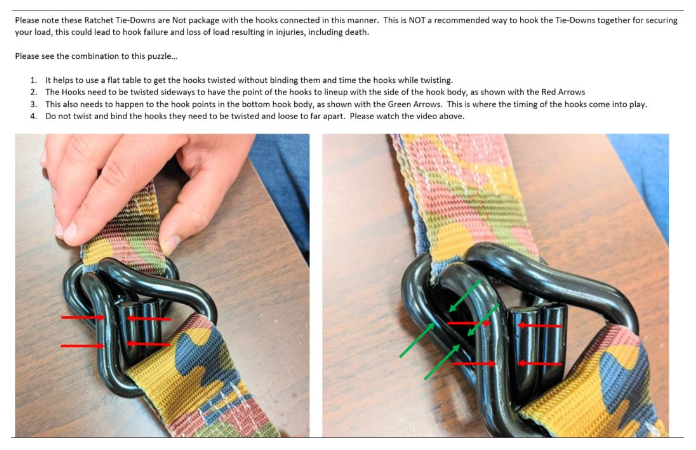 Please note these Ratchet Tie-Downs are Not package with the hooks connected in this manner. This is NOT a recommended way to hook the Tie-Downs together for securing your load, this could lead to hook failure and loss of load resulting in injuries, including death.

Please see the combination to this puzzle...

1. It helps to use a flat table to get the hooks twisted without binding them and time the hooks while twisting.
2. The Hooks need to be twisted sideways to have the point of the hooks to lineup with the side of the hook body, as shown with the Red Arrows
3. This also needs to happen to the hook points in the bottom hook body, as shown with the Green Arrows. This is where the timing of the hooks come into play.
4. Do not twist and bind the hooks they need to be twisted and loose to far apart. Please watch the video above.