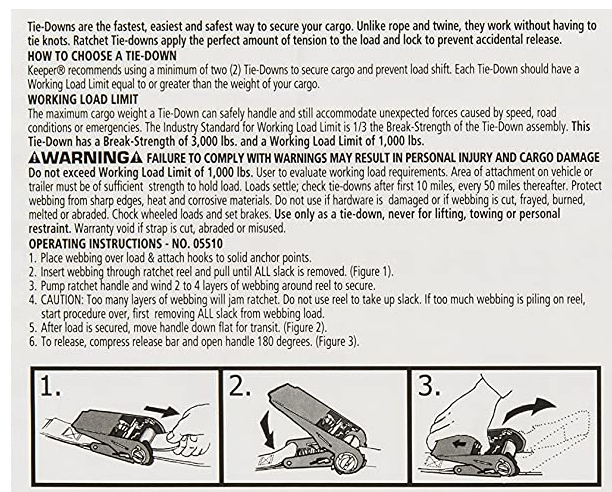 Tie-Downs are the fastest, easiest and safest way to secure your cargo. Unlike rope and twine, they work without having to tie knots. Ratchet Tie-downs apply the perfect amount of tension to the load and lock to prevent accidental release.

HOW TO CHOOSE A TIE-DOWN

Keeper® recommends using a minimum of two (2) Tie-Downs to secure cargo and prevent load shift. Each Tie-Down should have a Working Load Limit equal to or greater than the weight of your cargo.

WORKING LOAD LIMIT

The maximum cargo weight a Tie-Down can safely handle and still accommodate unexpected forces caused by speed, road conditions or emergencies. The Industry Standard for Working Load Limit is 1/3 the Break-Strength of the Tie-Down assembly. This Tie-Down has a Break-Strength of 3,000 lbs. and a Working Load Limit of 1,000 lbs.

⚠WARNING⚠ FAILURE TO COMPLY WITH WARNINGS MAY RESULT IN PERSONAL INJURY AND CARGO DAMAGE

Do not exceed Working Load Limit of 1,000 lbs. User to evaluate working load requirements. Area of attachment on vehicle or trailer must be of sufficient strength to hold load. Loads settle; check tie-downs after first 10 miles, every 50 miles thereafter. Protect webbing from sharp edges, heat and corrosive materials. Do not use if hardware is damaged or if webbing is cut, frayed, burned, melted or abraded. Chock wheeled loads and set brakes. Use only as a tie-down, never for lifting, towing or personal restraint. Warranty void if strap is cut, abraded or misused.

OPERATING INSTRUCTIONS - NO. 05510

1. Place webbing over load & attach hooks to solid anchor points.
2. Insert webbing through ratchet reel and pull until ALL slack is removed. (Figure 1).
3. Pump ratchet handle and wind 2 to 4 layers of webbing around reel to secure.
4. CAUTION: Too many layers of webbing will jam ratchet. Do not use reel to take up slack. If too much webbing is piling on reel, start procedure over, first removing ALL slack from webbing load.
5. After load is secured, move handle down flat for transit. (Figure 2).
6. To release, compress release bar and open handle 180 degrees. (Figure 3).

1.

2.

3.