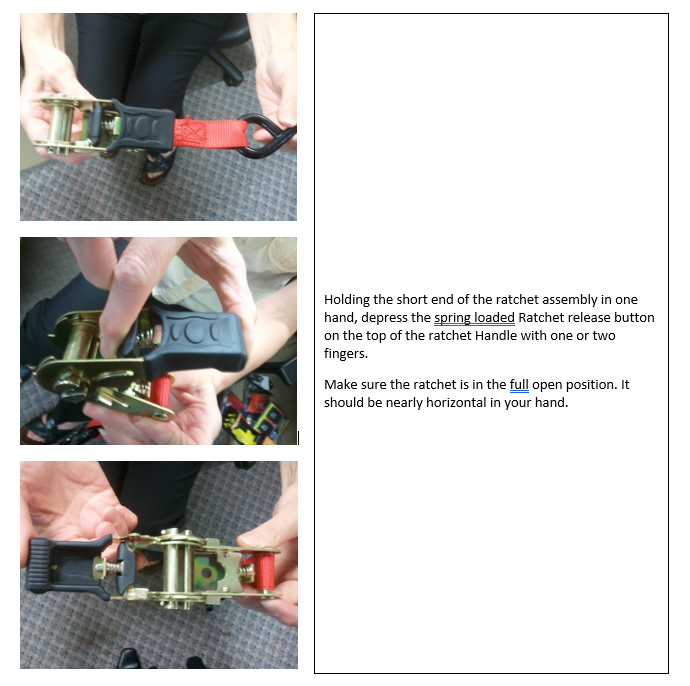 Holding the short end of the ratchet assembly in one hand, depress the spring loaded Ratchet release button on the top of the ratchet Handle with one or two fingers.

Make sure the ratchet is in the full open position. It should be nearly horizontal in your hand.