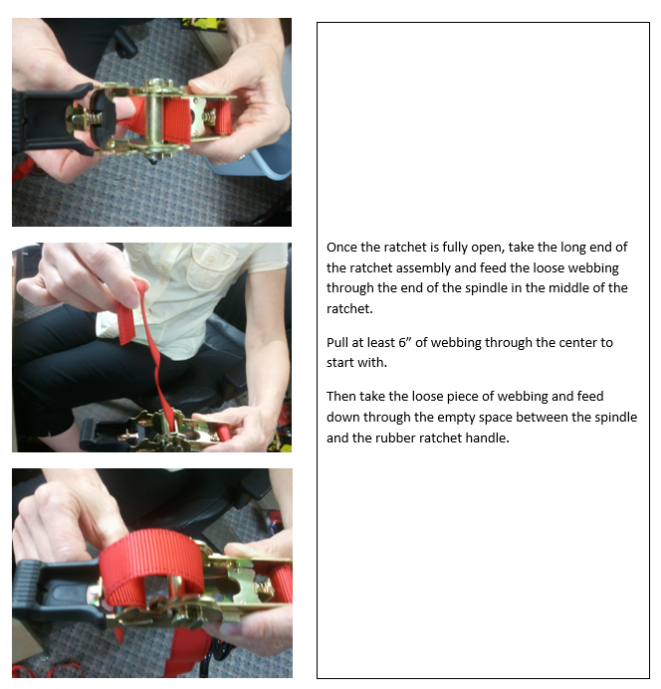 Once the ratchet is fully open, take the long end of the ratchet assembly and feed the loose webbing through the end of the spindle in the middle of the ratchet.

Pull at least 6” of webbing through the center to start with.

Then take the loose piece of webbing and feed down through the empty space between the spindle and the rubber ratchet handle.