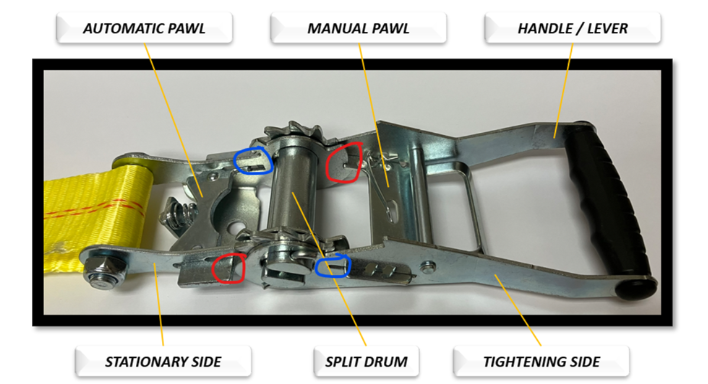 AUTOMATIC PAWL
MANUAL PAWL
HANDLE / LEVER
STATIONARY SIDE
SPLIT DRUM
TIGHTENING SIDE