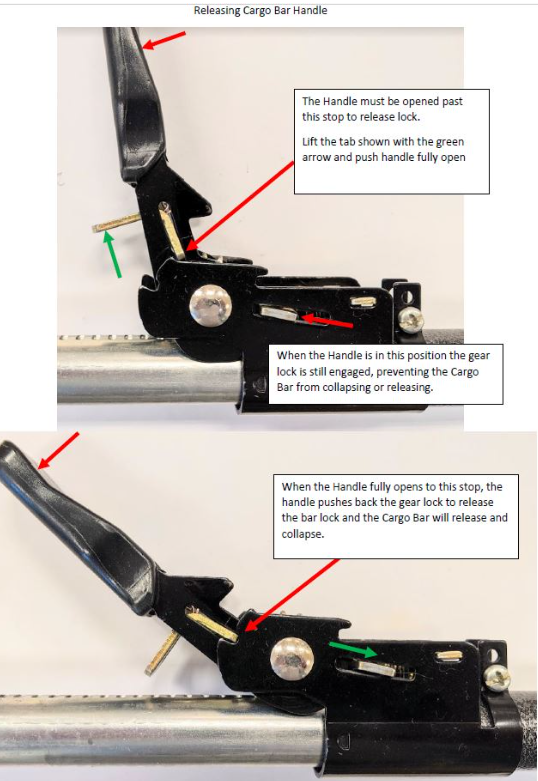 Releasing Cargo Bar Handle

The Handle must be opened past this stop to release lock.

Lift the tab shown with the green arrow and push handle fully open

When the Handle is in this position the gear lock is still engaged, preventing the Cargo Bar from collapsing or releasing.

When the Handle fully opens to this stop, the handle pushes back the gear lock to release the bar lock and the Cargo Bar will release and collapse.