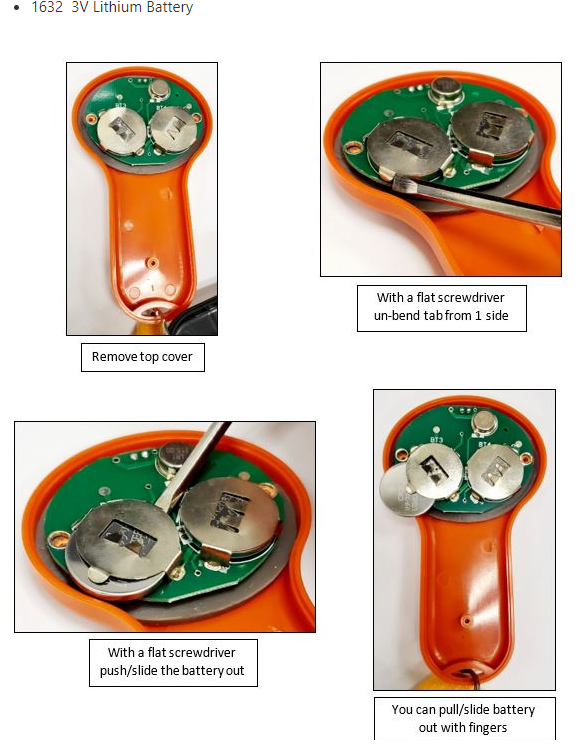 • 1632 3V Lithium Battery

BT3 BT4

Remove top cover

With a flat screwdriver un-bend tab from 1 side

With a flat screwdriver push/slide the battery out

BT3 BT4

You can pull/slide battery out with fingers