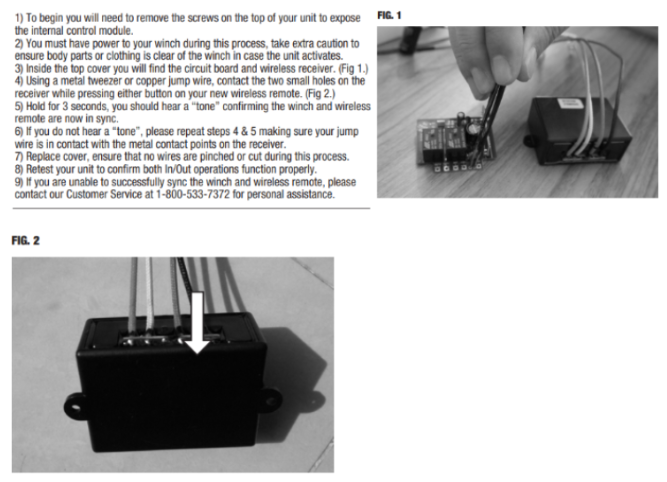 1) To begin you will need to remove the screws on the top of your unit to expose the internal control module.
2) You must have power to your winch during this process, take extra caution to ensure body parts or clothing is clear of the winch in case the unit activates.
3) Inside the top cover you will find the circuit board and wireless receiver. (Fig 1.)
4) Using a metal tweezer or copper jump wire, contact the two small holes on the receiver while pressing either button on your new wireless remote. (Fig 2.)
5) Hold for 3 seconds, you should hear a "tone" confirming the winch and wireless remote are now in sync.
6) If you do not hear a "tone", please repeat steps 4 & 5 making sure your jump wire is in contact with the metal contact points on the receiver.
7) Replace cover, ensure that no wires are pinched or cut during this process.
8) Retest your unit to confirm both In/Out operations function properly.
9) If you are unable to successfully sync the winch and wireless remote, please contact our Customer Service at 1-800-533-7372 for personal assistance.

FIG. 1

FIG. 2