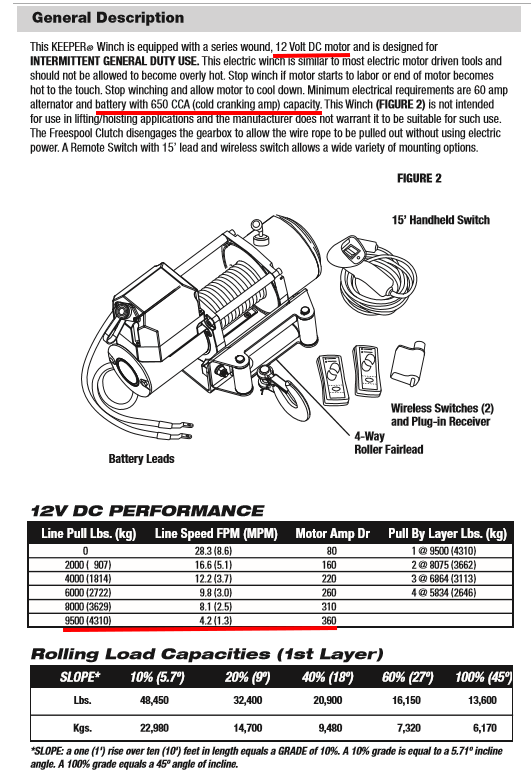 General Description

This KEEPER® Winch is equipped with a series wound, 12 Volt DC motor and is designed for INTERMITTENT GENERAL DUTY USE. This electric winch is similar to most electric motor driven tools and should not be allowed to become overly hot. Stop winch if motor starts to labor or end of motor becomes hot to the touch. Stop winching and allow motor to cool down. Minimum electrical requirements are 60 amp alternator and battery with 650 CCA (cold cranking amp) capacity. This Winch (FIGURE 2) is not intended for use in lifting/hoisting applications and the manufacturer does not warrant it to be suitable for such use. The Freespool Clutch disengages the gearbox to allow the wire rope to be pulled out without using electric power. A Remote Switch with 15' lead and wireless switch allows a wide variety of mounting options.

FIGURE 2

15' Handheld Switch

Wireless Switches (2) and Plug-in Receiver

4-Way Roller Fairlead

Battery Leads

12V DC PERFORMANCE

| Line Pull Lbs. (kg) | Line Speed FPM (MPM) | Motor Amp Dr | Pull By Layer Lbs. (kg) |
|---|---|---|---|
| 0 | 28.3 (8.6) | 80 | 1 @ 9500 (4310) |
| 2000 ( 907) | 16.6 (5.1) | 160 | 2 @ 8075 (3662) |
| 4000 (1814) | 12.2 (3.7) | 220 | 3 @ 6864 (3113) |
| 6000 (2722) | 9.8 (3.0) | 260 | 4 @ 5834 (2646) |
| 8000 (3629) | 8.1 (2.5) | 310 | |
| 9500 (4310) | 4.2 (1.3) | 360 | |

Rolling Load Capacities (1st Layer)

| SLOPE* | 10% (5.7º) | 20% (9º) | 40% (18º) | 60% (27º) | 100% (45º) |
|---|---|---|---|---|---|
| Lbs. | 48,450 | 32,400 | 20,900 | 16,150 | 13,600 |
| Kgs. | 22,980 | 14,700 | 9,480 | 7,320 | 6,170 |

*SLOPE: a one (1') rise over ten (10') feet in length equals a GRADE of 10%. A 10% grade is equal to a 5.71º incline angle. A 100% grade equals a 45º angle of incline.