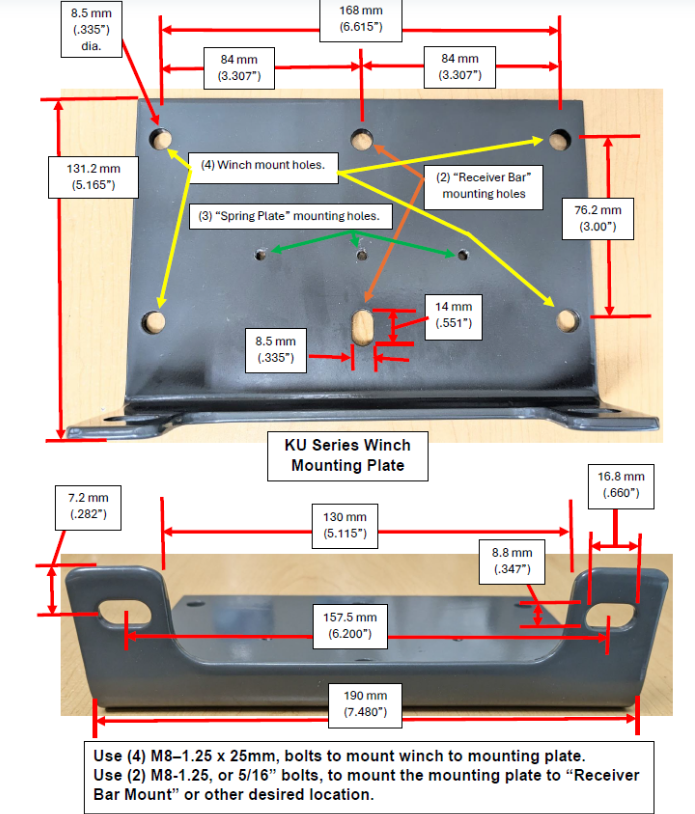 8.5 mm
(.335")
dia.

168 mm
(6.615")

84 mm
(3.307")

84 mm
(3.307")

131.2 mm
(5.165")

(4) Winch mount holes.

(2) "Receiver Bar"
mounting holes

(3) "Spring Plate" mounting holes.

76.2 mm
(3.00")

14 mm
(.551")

8.5 mm
(.335")

KU Series Winch
Mounting Plate

7.2 mm
(.282")

130 mm
(5.115")

16.8 mm
(.660")

8.8 mm
(.347")

157.5 mm
(6.200")

190 mm
(7.480")

Use (4) M8–1.25 x 25mm, bolts to mount winch to mounting plate.
Use (2) M8-1.25, or 5/16" bolts, to mount the mounting plate to "Receiver Bar Mount" or other desired location.