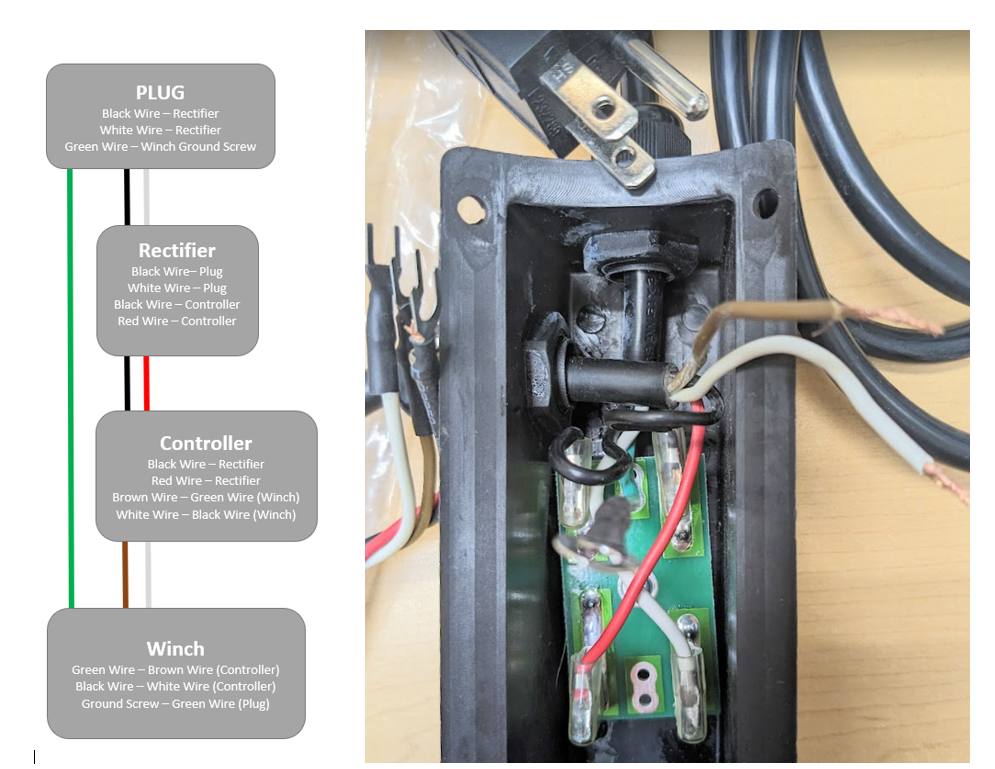 PLUG
Black Wire – Rectifier
White Wire – Rectifier
Green Wire – Winch Ground Screw

Rectifier
Black Wire– Plug
White Wire – Plug
Black Wire – Controller
Red Wire – Controller

Controller
Black Wire – Rectifier
Red Wire – Rectifier
Brown Wire – Green Wire (Winch)
White Wire – Black Wire (Winch)

Winch
Green Wire – Brown Wire (Controller)
Black Wire – White Wire (Controller)
Ground Screw – Green Wire (Plug)